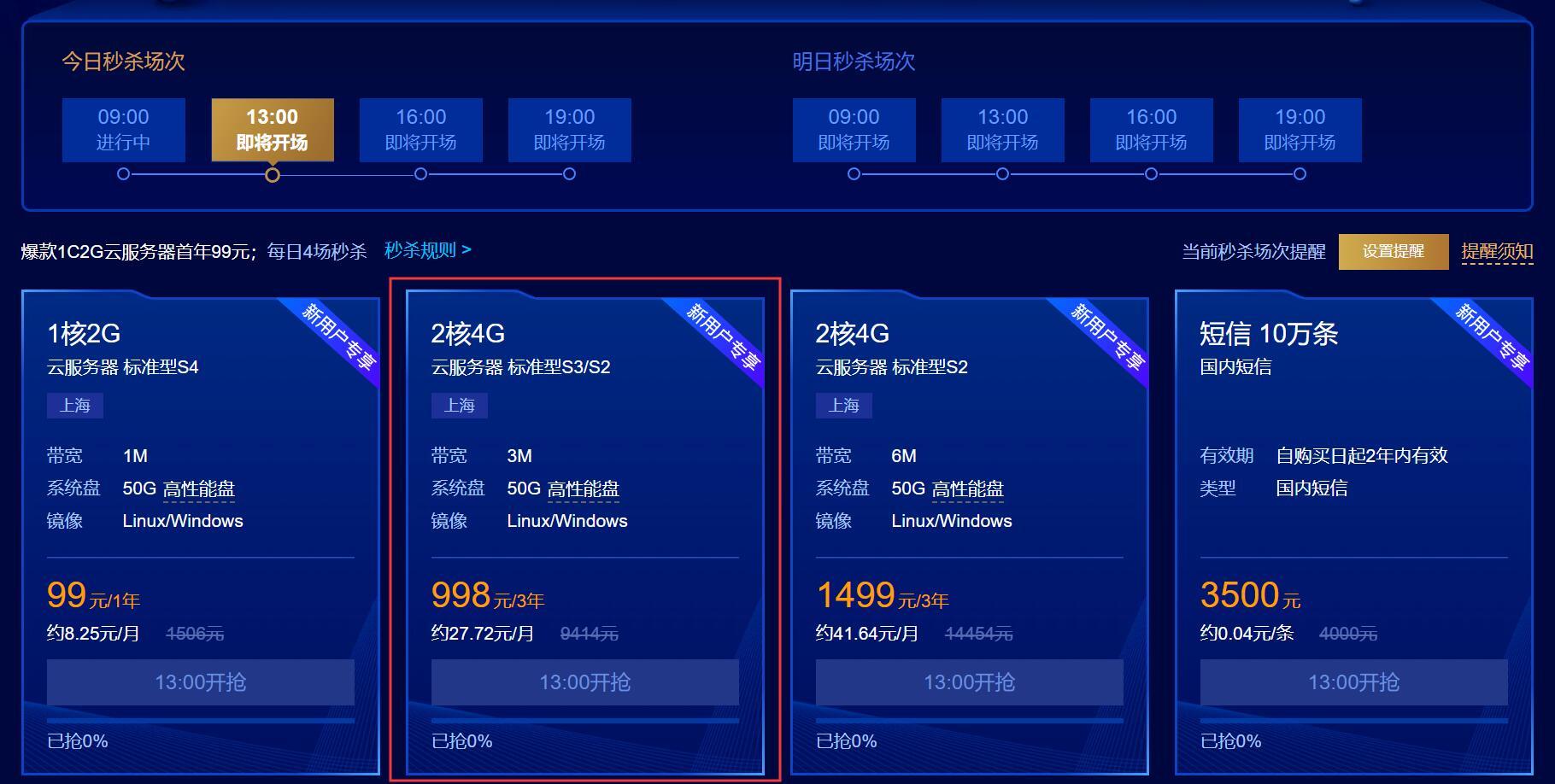 今日秒杀场次

09:00
进行中

13:00
即将开场

16:00
即将开场

19:00
即将开场

明日秒杀场次

09:00
即将开场

13:00
即将开场

16:00
即将开场

19:00
即将开场

爆款1C2G云服务器首年99元；每日4场秒杀 秒杀规则 >

当前秒杀场次提醒 设置提醒 提醒须知

新用户专享
1核2G
云服务器 标准型S4
上海
带宽 1M
系统盘 50G 高性能盘
镜像 Linux/Windows
99元/1年
约8.25元/月 1506元
13:00开抢
已抢0%

新用户专享
2核4G
云服务器 标准型S3/S2
上海
带宽 3M
系统盘 50G 高性能盘
镜像 Linux/Windows
998元/3年
约27.72元/月 9414元
13:00开抢
已抢0%

新用户专享
2核4G
云服务器 标准型S2
上海
带宽 6M
系统盘 50G 高性能盘
镜像 Linux/Windows
1499元/3年
约41.64元/月 14454元
13:00开抢
已抢0%

新用户专享
短信 10万条
国内短信
有效期 自购买日起2年内有效
类型 国内短信
3500元
约0.04元/条 4000元
13:00开抢
已抢0%